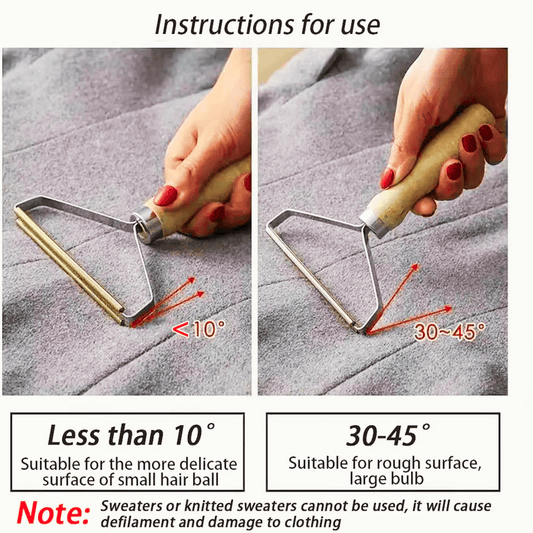 Instructions for use

<10°

30~45°

Less than 10°

Suitable for the more delicate surface of small hair ball

30-45°

Suitable for rough surface, large bulb

Note: Sweaters or knitted sweaters cannot be used, it will cause defilament and damage to clothing